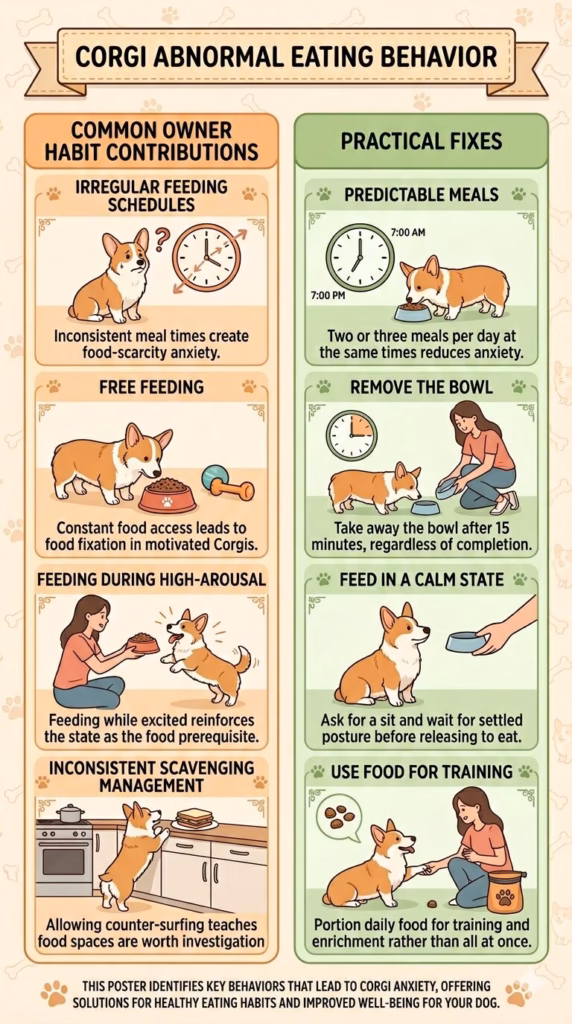 CORGI ABNORMAL EATING BEHAVIOR

COMMON OWNER HABIT CONTRIBUTIONS

IRREGULAR FEEDING SCHEDULES

Inconsistent meal times create food-scarcity anxiety.

FREE FEEDING

Constant food access leads to food fixation in motivated Corgis.

FEEDING DURING HIGH-AROUSAL

Feeding while excited reinforces the state as the food prerequisite.

INCONSISTENT SCAVENGING MANAGEMENT

Allowing counter-surfing teaches food spaces are worth investigation

PRACTICAL FIXES

PREDICTABLE MEALS

7:00 AM

7:00 PM

Two or three meals per day at the same times reduces anxiety.

REMOVE THE BOWL

Take away the bowl after 15 minutes, regardless of completion.

FEED IN A CALM STATE

Ask for a sit and wait for settled posture before releasing to eat.

USE FOOD FOR TRAINING

Portion daily food for training and enrichment rather than all at once.

THIS POSTER IDENTIFIES KEY BEHAVIORS THAT LEAD TO CORGI ANXIETY, OFFERING SOLUTIONS FOR HEALTHY EATING HABITS AND IMPROVED WELL-BEING FOR YOUR DOG.